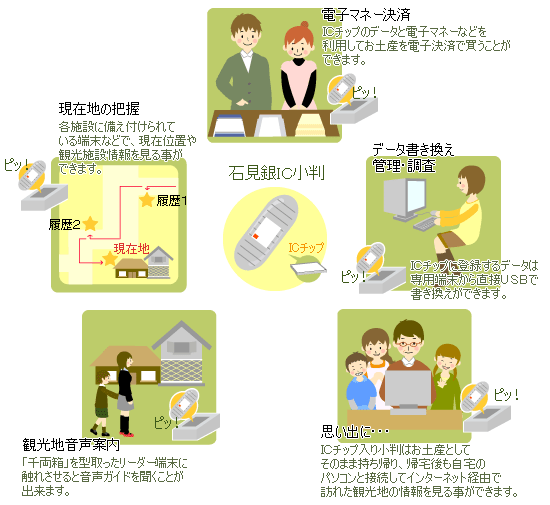 電子マネー決済
ICチップのデータと電子マネーなどを利用してお土産を電子決済で買うことができます。

ピッ！

現在地の把握
各施設に備え付けられている端末などで、現在位置や観光施設情報を見る事ができます。

ピッ！

履歴1
履歴2
現在地

石見銀IC小判

ICチップ

データ書き換え
管理・調査

ピッ！

ICチップに登録するデータは専用端末から直接USBで書き換えができます。

ピッ！

観光地音声案内
「千両箱」を型取ったリーダー端末に触れさせると音声ガイドを聞くことが出来ます。

ピッ！

思い出に･･･
ICチップ入り小判はお土産としてそのまま持ち帰り、帰宅後も自宅のパソコンと接続してインターネット経由で訪れた観光地の情報を見る事ができます。